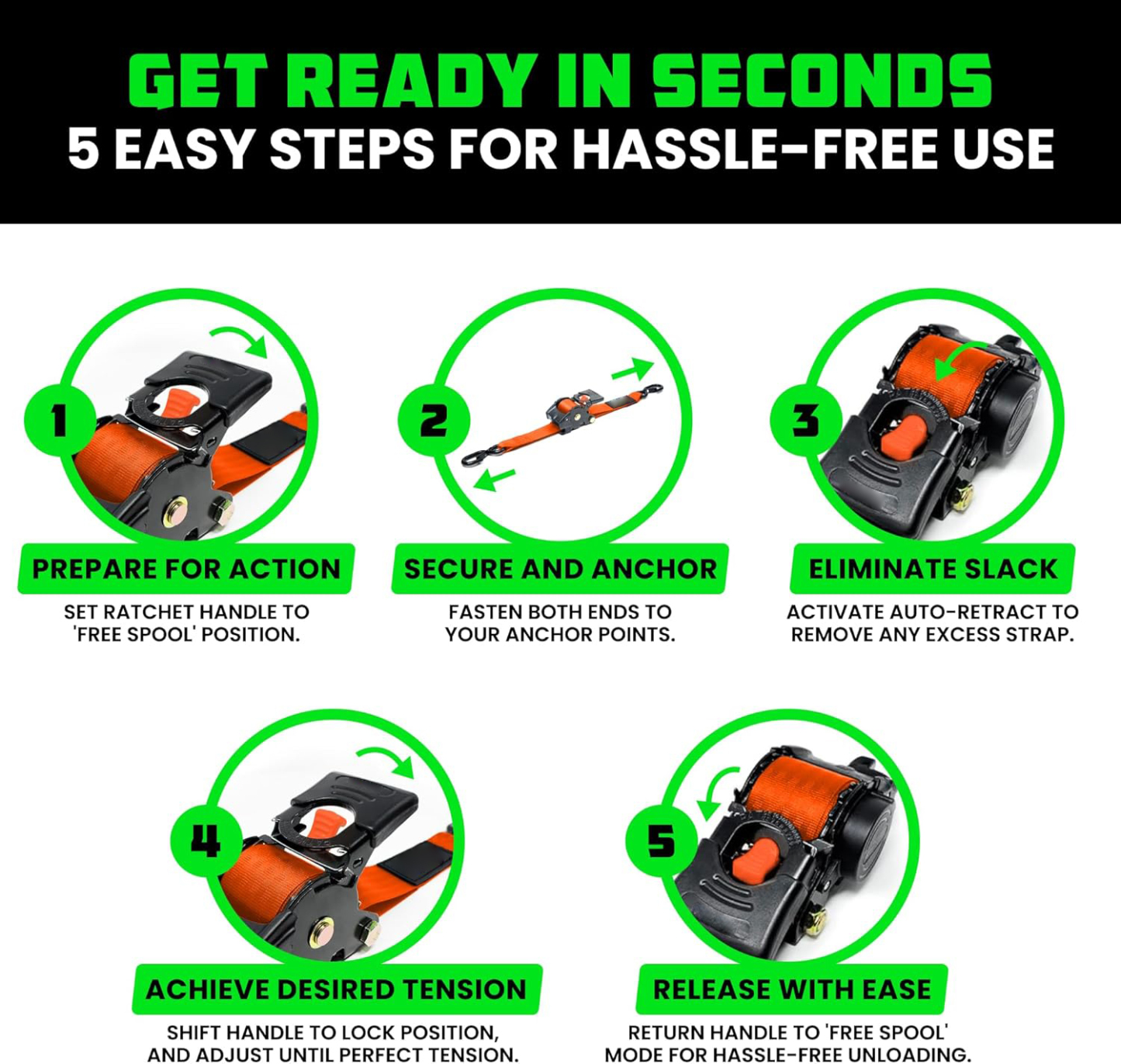 GET READY IN SECONDS
5 EASY STEPS FOR HASSLE-FREE USE

1
PREPARE FOR ACTION
SET RATCHET HANDLE TO 'FREE SPOOL' POSITION.

2
SECURE AND ANCHOR
FASTEN BOTH ENDS TO YOUR ANCHOR POINTS.

3
ELIMINATE SLACK
ACTIVATE AUTO-RETRACT TO REMOVE ANY EXCESS STRAP.

4
ACHIEVE DESIRED TENSION
SHIFT HANDLE TO LOCK POSITION, AND ADJUST UNTIL PERFECT TENSION.

5
RELEASE WITH EASE
RETURN HANDLE TO 'FREE SPOOL' MODE FOR HASSLE-FREE UNLOADING.