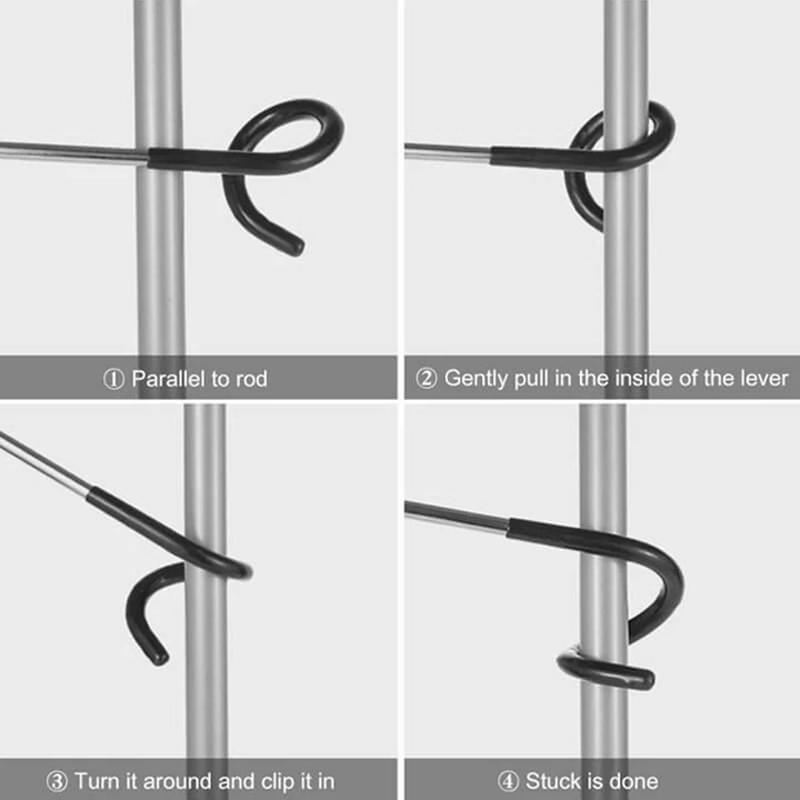 ① Parallel to rod

② Gently pull in the inside of the lever

③ Turn it around and clip it in

④ Stuck is done