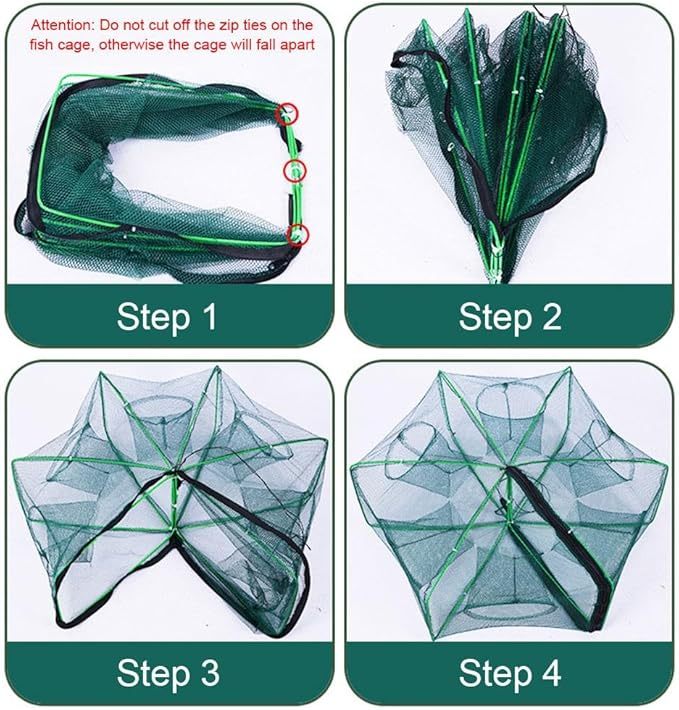 Attention: Do not cut off the zip ties on the fish cage, otherwise the cage will fall apart

Step 1

Step 2

Step 3

Step 4