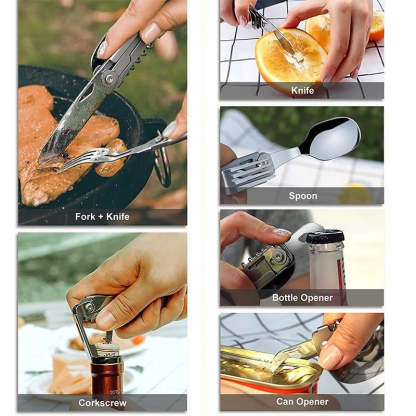 Fork + Knife

Corkscrew

Knife

Spoon

Bottle Opener

Can Opener