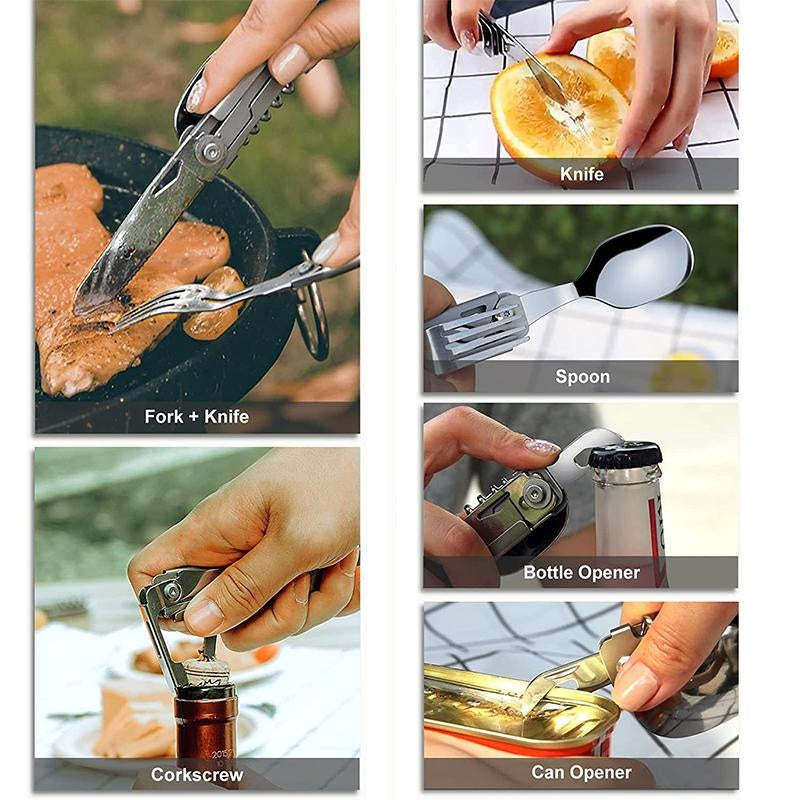 Fork + Knife

Corkscrew

Knife

Spoon

Bottle Opener

Can Opener