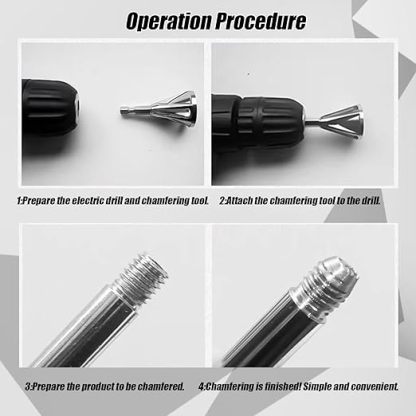 Operation Procedure

1:Prepare the electric drill and chamfering tool.

2:Attach the chamfering tool to the drill.

3:Prepare the product to be chamfered.

4:Chamfering is finished! Simple and convenient.