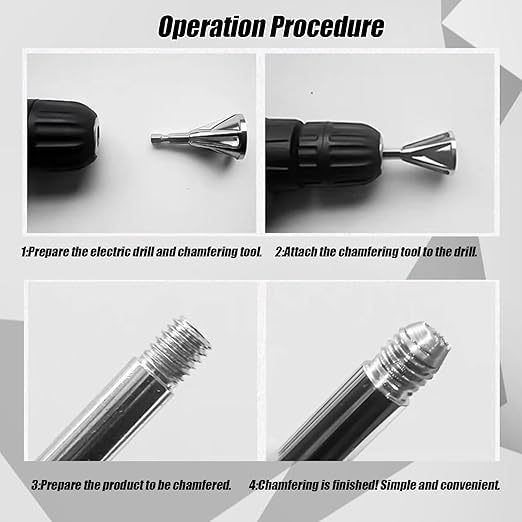 Operation Procedure

1:Prepare the electric drill and chamfering tool.

2:Attach the chamfering tool to the drill.

3:Prepare the product to be chamfered.

4:Chamfering is finished! Simple and convenient.