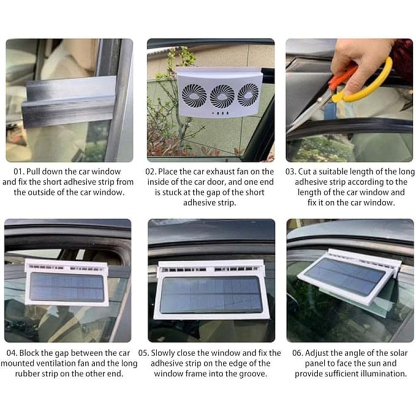 01. Pull down the car window and fix the short adhesive strip from the outside of the car window.

02. Place the car exhaust fan on the inside of the car door, and one end is stuck at the gap of the short adhesive strip.

03. Cut a suitable length of the long adhesive strip according to the length of the car window and fix it on the car window.

04. Block the gap between the car mounted ventilation fan and the long rubber strip on the other end.

05. Slowly close the window and fix the adhesive strip on the edge of the window frame into the groove.

06. Adjust the angle of the solar panel to face the sun and provide sufficient illumination.