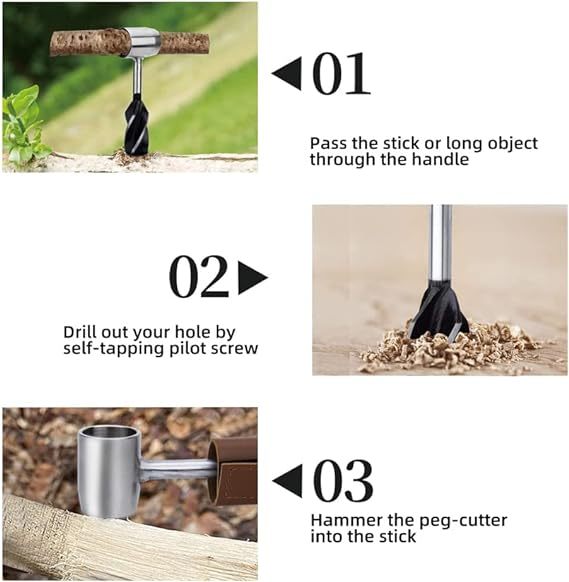 ◀01

Pass the stick or long object through the handle

02▶

Drill out your hole by self-tapping pilot screw

◀03

Hammer the peg-cutter into the stick