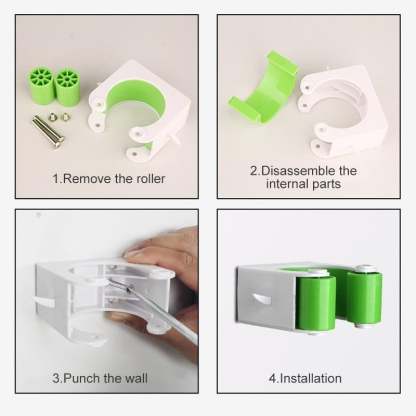 1.Remove the roller

2.Disassemble the internal parts

3.Punch the wall

4.Installation