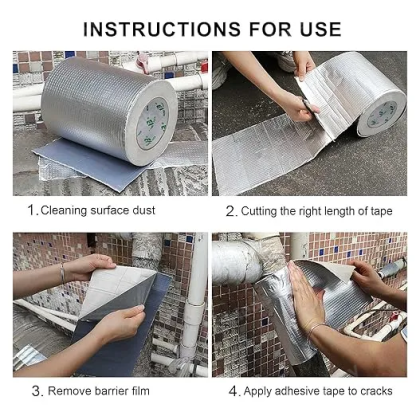 INSTRUCTIONS FOR USE

1. Cleaning surface dust

2. Cutting the right length of tape

3. Remove barrier film

4. Apply adhesive tape to cracks