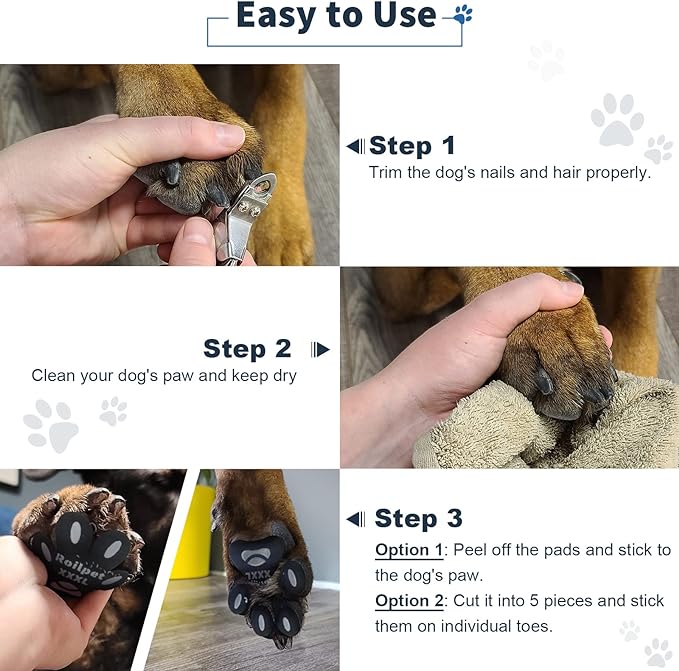 Easy to Use

Step 1
Trim the dog's nails and hair properly.

Step 2
Clean your dog's paw and keep dry

Roilpet
XXXL

XXXL

Step 3
Option 1: Peel off the pads and stick to the dog's paw.
Option 2: Cut it into 5 pieces and stick them on individual toes.