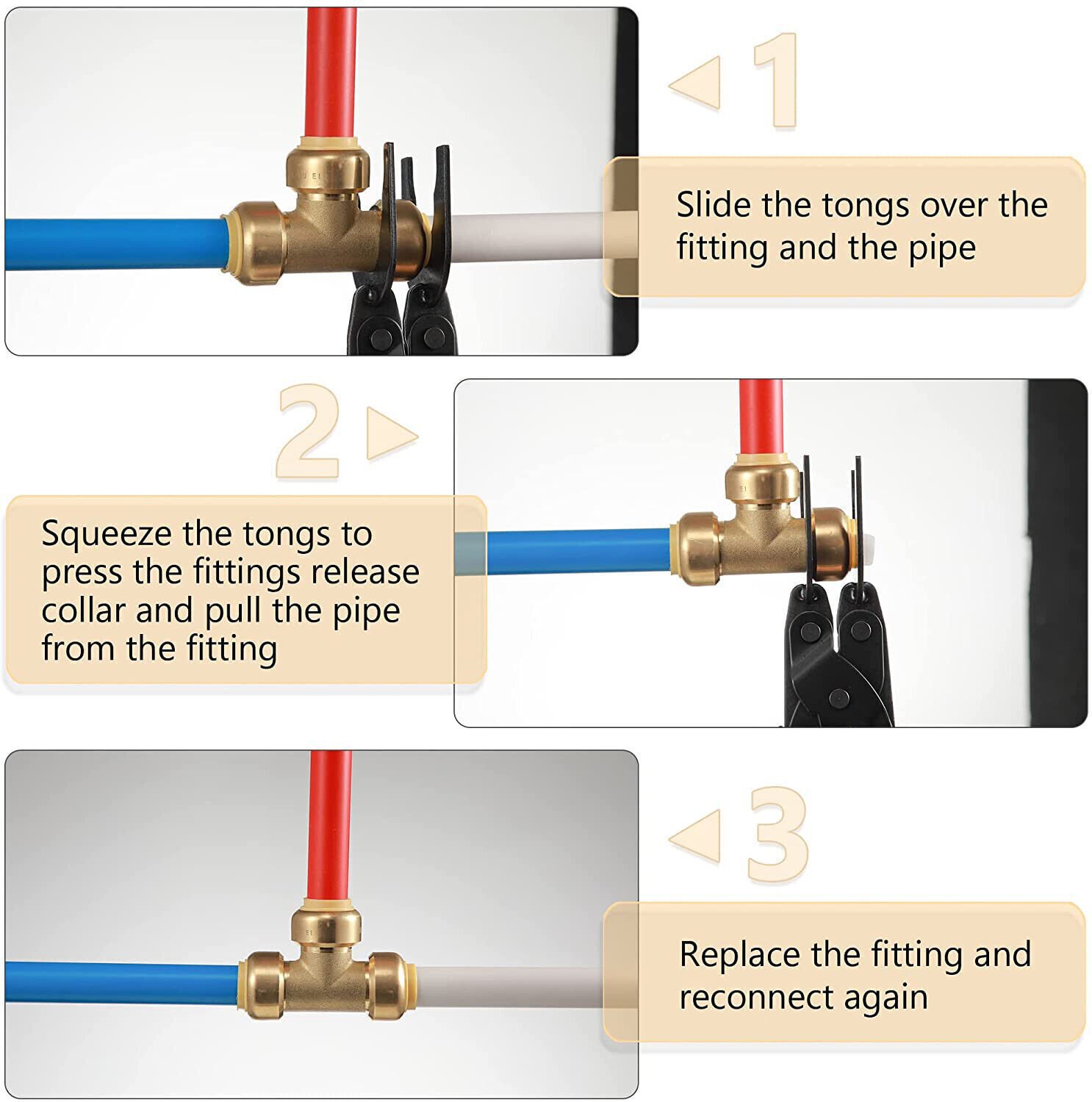 1

Slide the tongs over the fitting and the pipe

2

Squeeze the tongs to press the fittings release collar and pull the pipe from the fitting

3

Replace the fitting and reconnect again