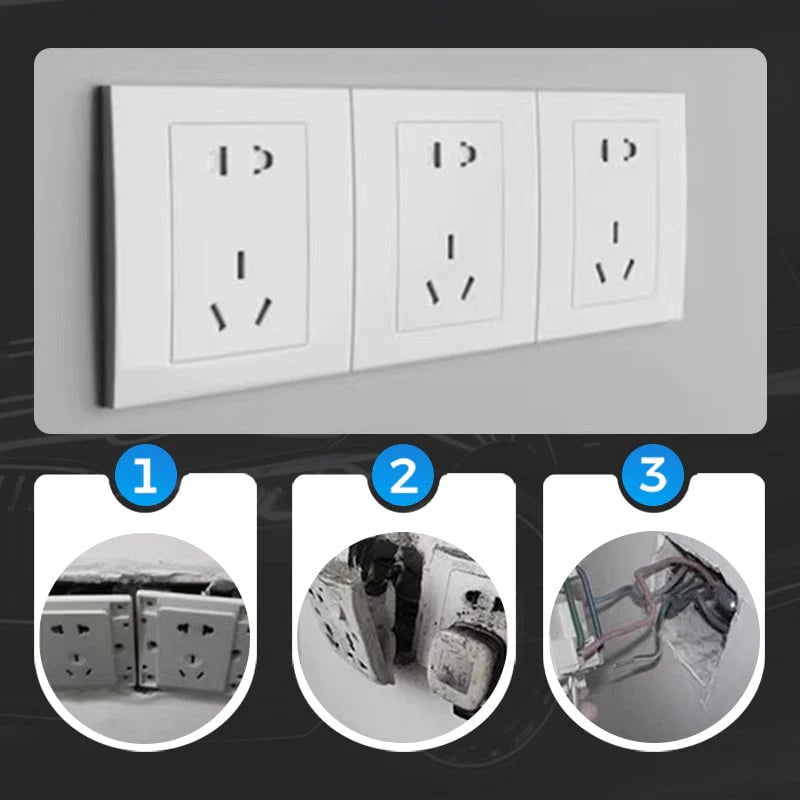 1

2

3