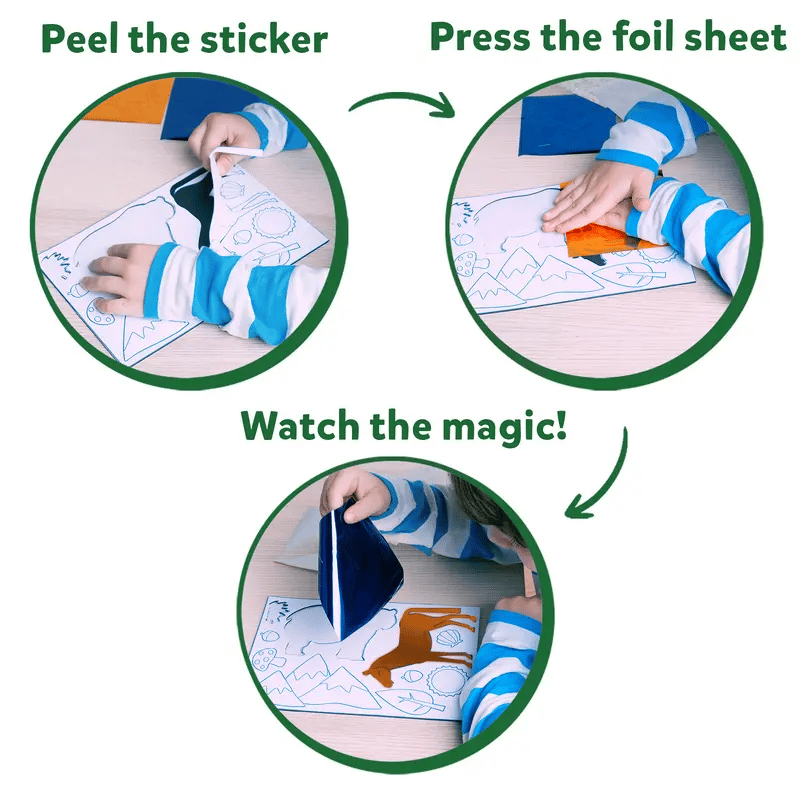 Peel the sticker

Press the foil sheet

Watch the magic!