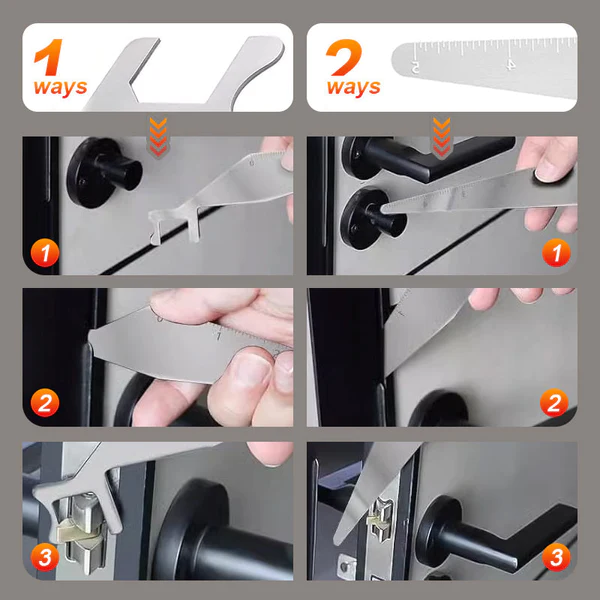 1 ways

2 ways

5 4

1

1

2

2

3

3