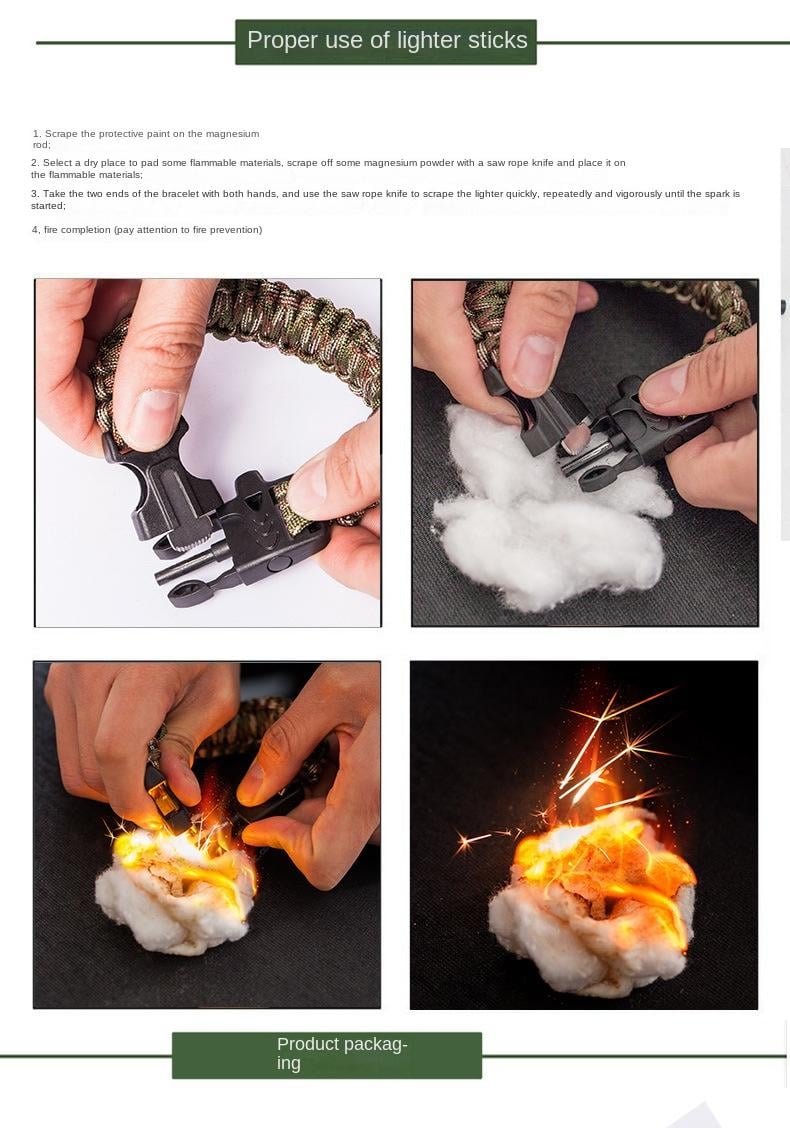 Proper use of lighter sticks

1. Scrape the protective paint on the magnesium rod;

2. Select a dry place to pad some flammable materials, scrape off some magnesium powder with a saw rope knife and place it on the flammable materials;

3. Take the two ends of the bracelet with both hands, and use the saw rope knife to scrape the lighter quickly, repeatedly and vigorously until the spark is started;

4. fire completion (pay attention to fire prevention)

Product packaging