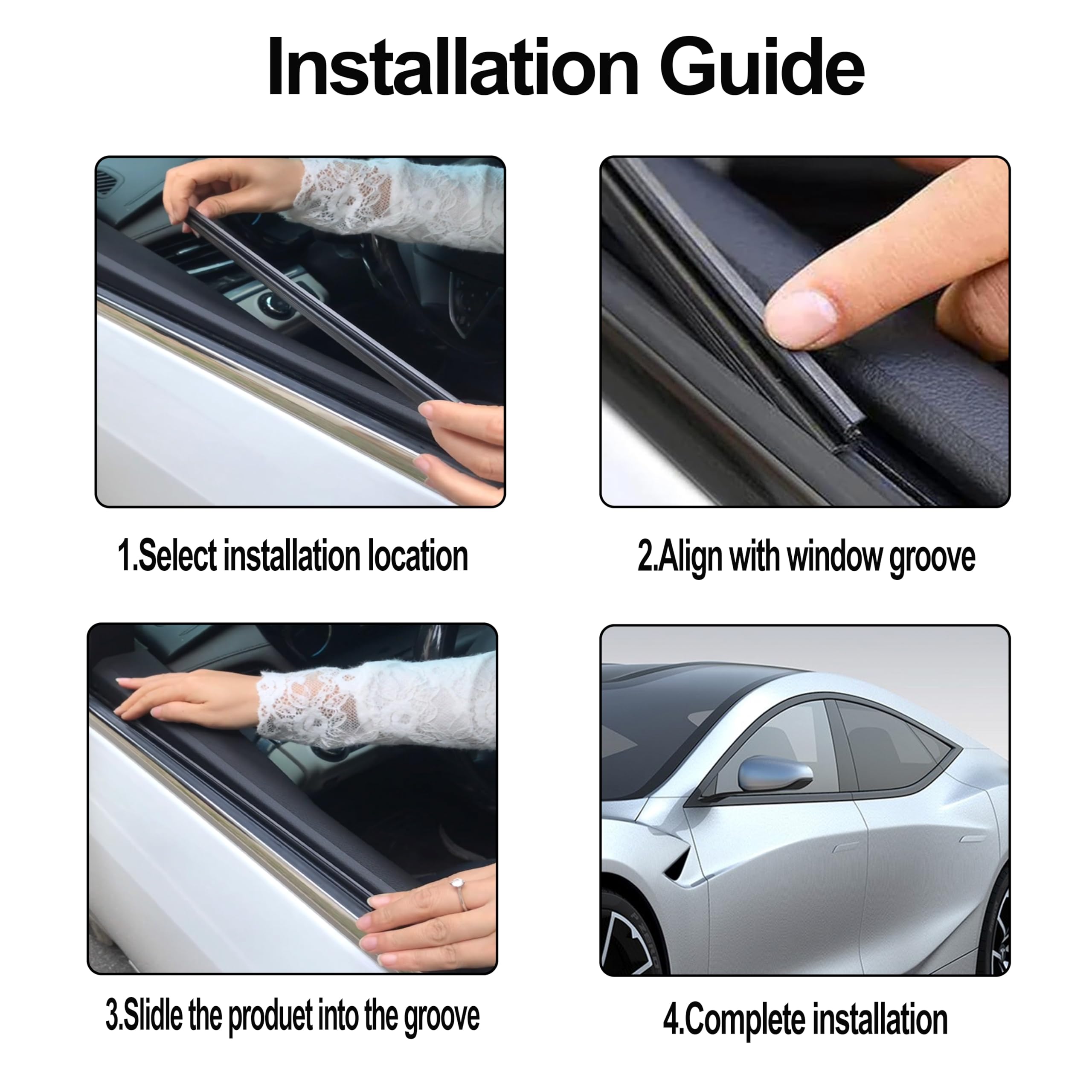 Installation Guide

1.Select installation location

2.Align with window groove

3.Slidle the produet into the groove

4.Complete installation