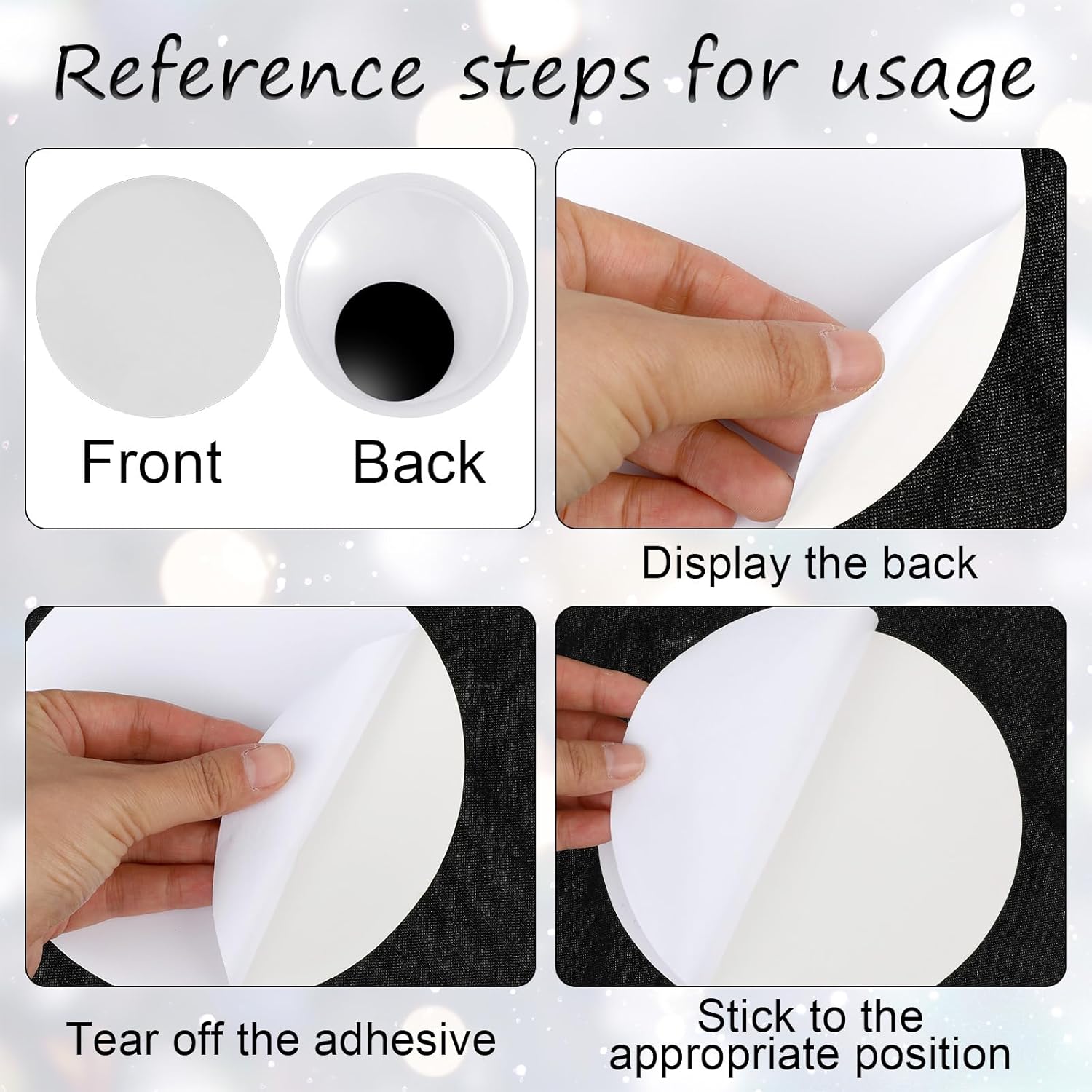 Reference steps for usage

Front

Back

Display the back

Tear off the adhesive

Stick to the appropriate position