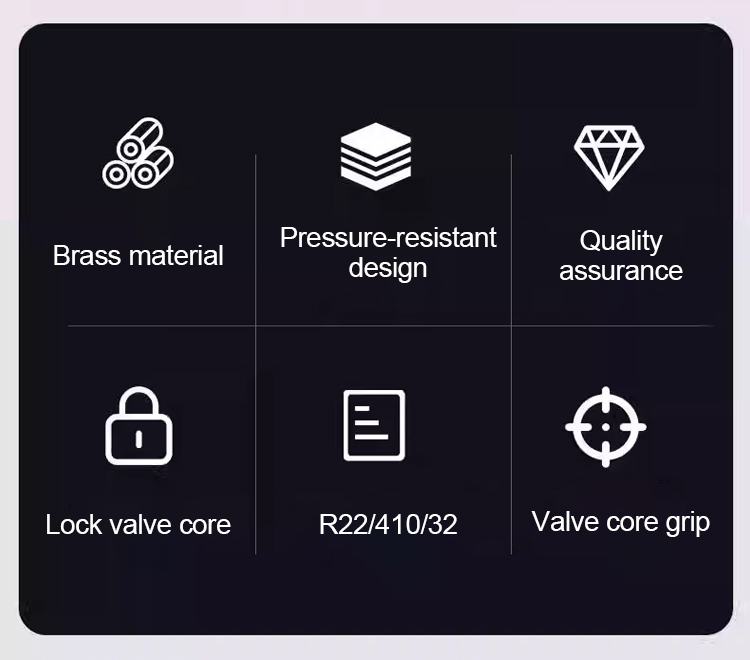 Brass material

Pressure-resistant design

Quality assurance

Lock valve core

R22/410/32

Valve core grip