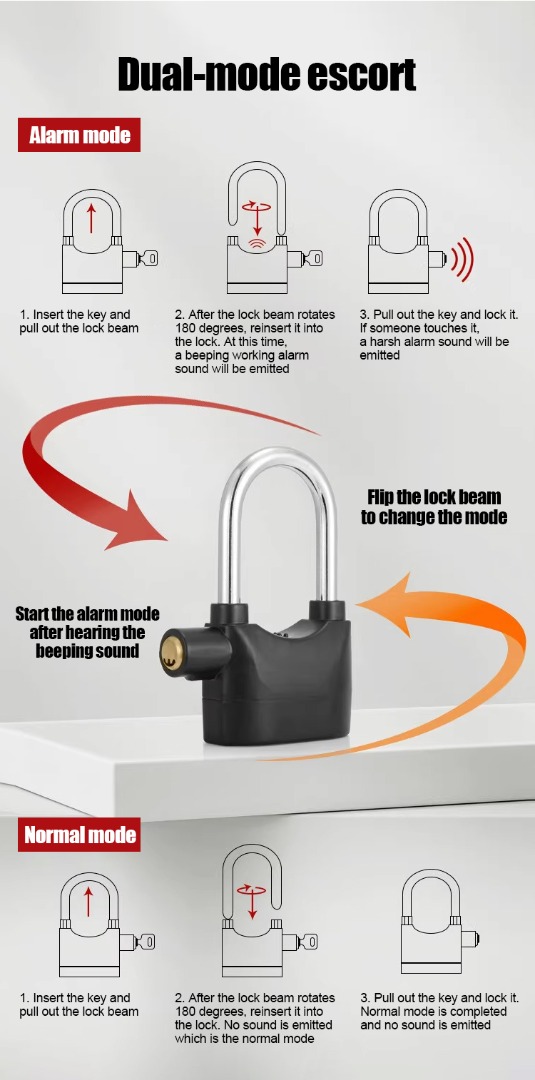 Dual-mode escort

Alarm mode

1. Insert the key and pull out the lock beam

2. After the lock beam rotates 180 degrees, reinsert it into the lock. At this time, a beeping working alarm sound will be emitted

3. Pull out the key and lock it. If someone touches it, a harsh alarm sound will be emitted

Flip the lock beam to change the mode

Start the alarm mode after hearing the beeping sound

Normal mode

1. Insert the key and pull out the lock beam

2. After the lock beam rotates 180 degrees, reinsert it into the lock. No sound is emitted which is the normal mode

3. Pull out the key and lock it. Normal mode is completed and no sound is emitted