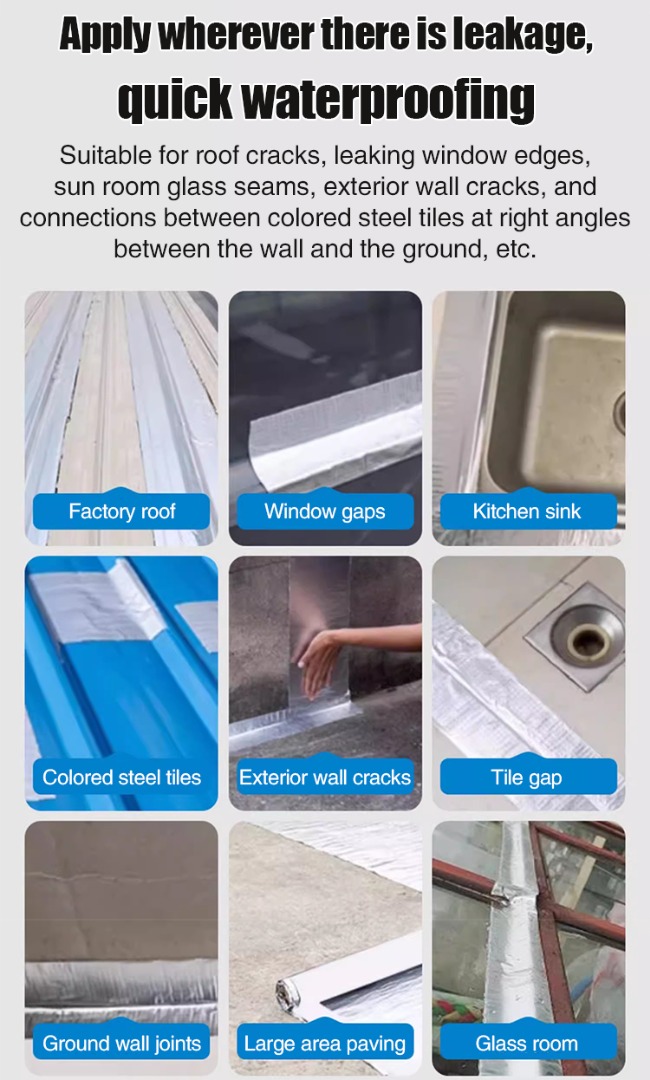 Apply wherever there is leakage,
quick waterproofing

Suitable for roof cracks, leaking window edges, sun room glass seams, exterior wall cracks, and connections between colored steel tiles at right angles between the wall and the ground, etc.

Factory roof

Window gaps

Kitchen sink

Colored steel tiles

Exterior wall cracks

Tile gap

Ground wall joints

Large area paving

Glass room