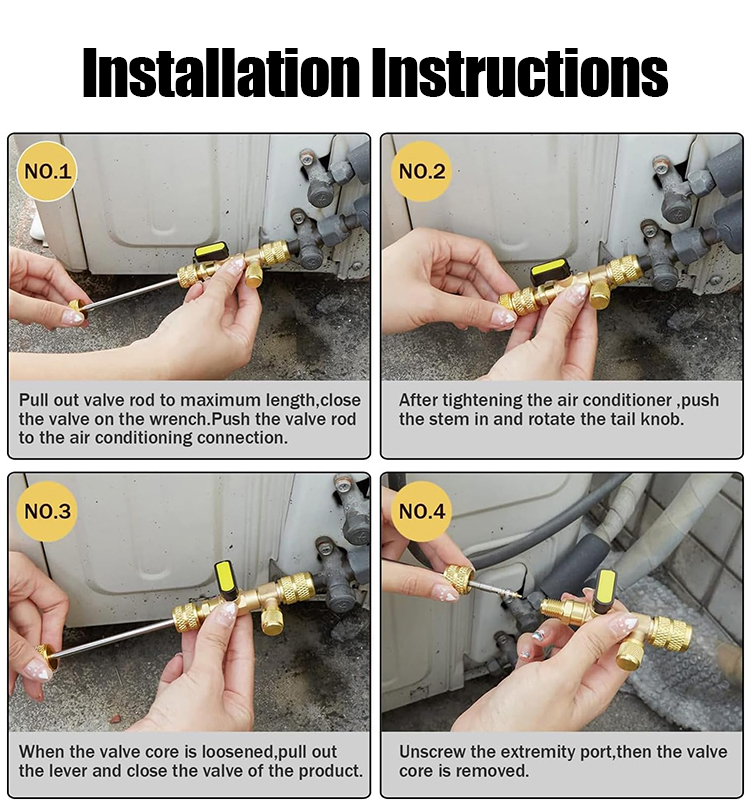 Installation Instructions

NO.1

Pull out valve rod to maximum length,close the valve on the wrench.Push the valve rod to the air conditioning connection.

NO.2

After tightening the air conditioner ,push the stem in and rotate the tail knob.

NO.3

When the valve core is loosened,pull out the lever and close the valve of the product.

NO.4

Unscrew the extremity port,then the valve core is removed.