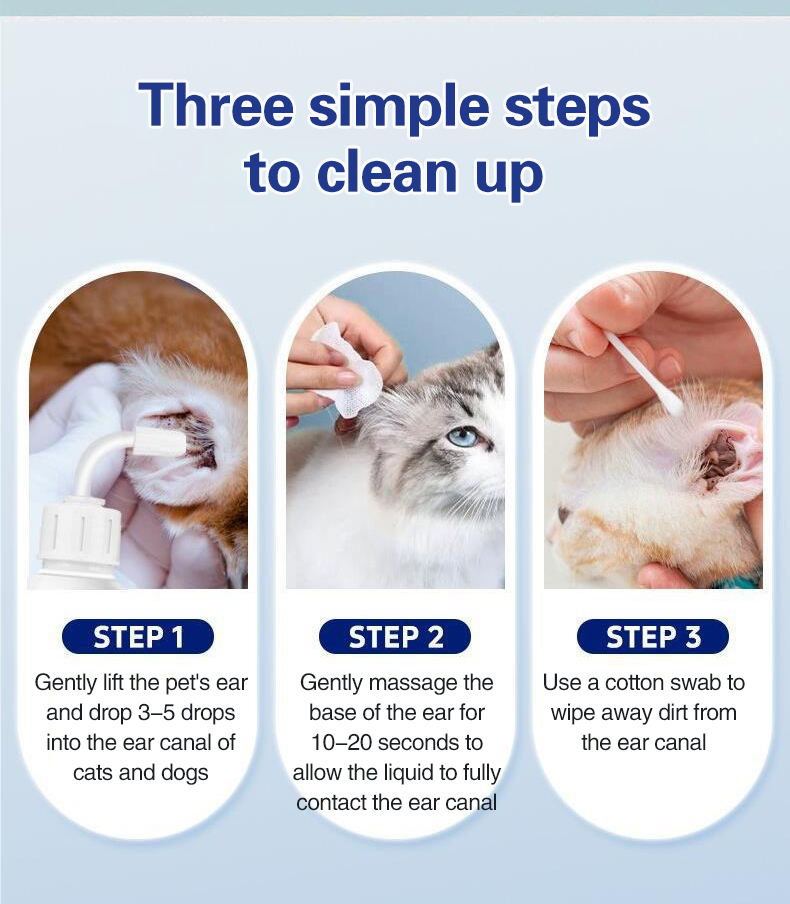 Three simple steps to clean up

STEP 1

Gently lift the pet's ear and drop 3–5 drops into the ear canal of cats and dogs

STEP 2

Gently massage the base of the ear for 10–20 seconds to allow the liquid to fully contact the ear canal

STEP 3

Use a cotton swab to wipe away dirt from the ear canal