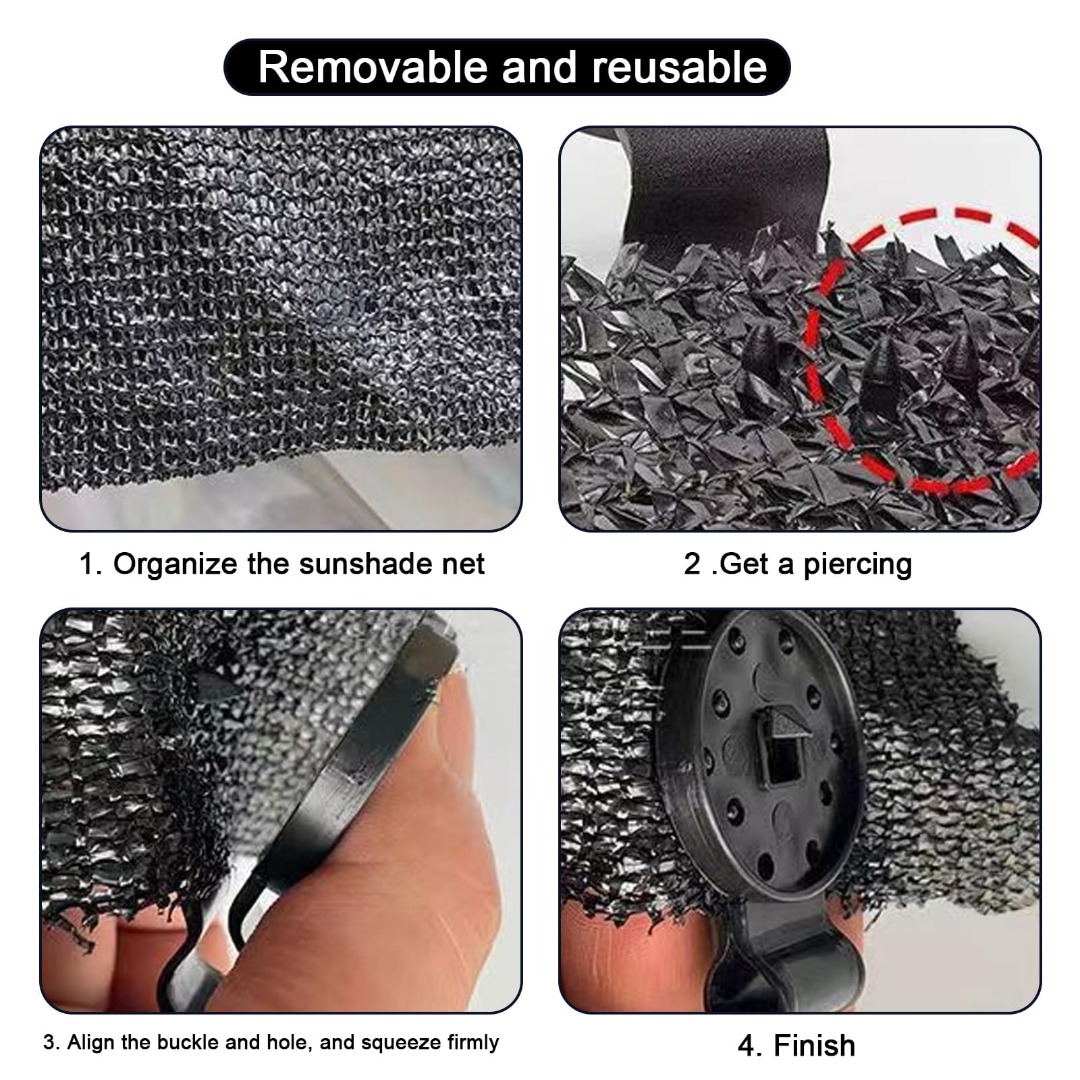 Removable and reusable

1. Organize the sunshade net

2 .Get a piercing

3. Align the buckle and hole, and squeeze firmly

4. Finish