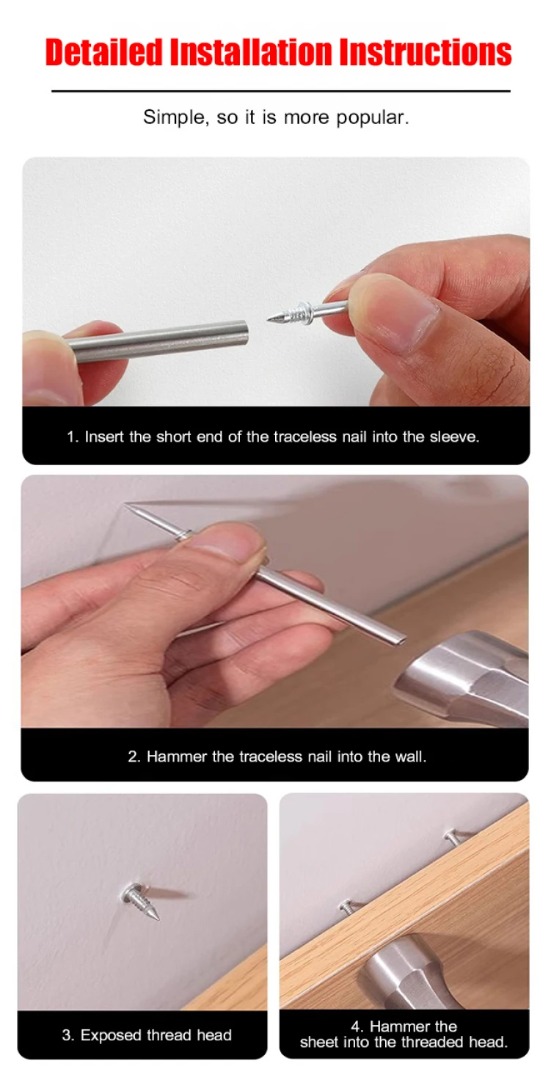 Detailed Installation Instructions

Simple, so it is more popular.

1. Insert the short end of the traceless nail into the sleeve.

2. Hammer the traceless nail into the wall.

3. Exposed thread head

4. Hammer the sheet into the threaded head.