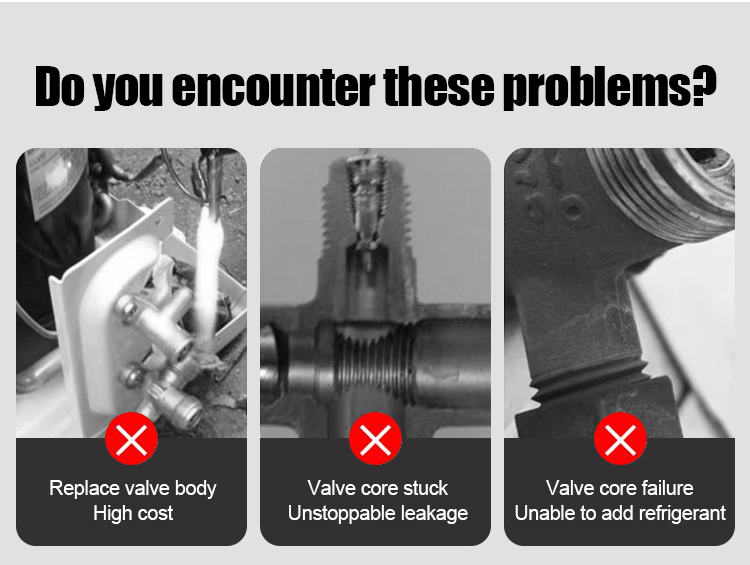 Do you encounter these problems?

Replace valve body
High cost

Valve core stuck
Unstoppable leakage

Valve core failure
Unable to add refrigerant