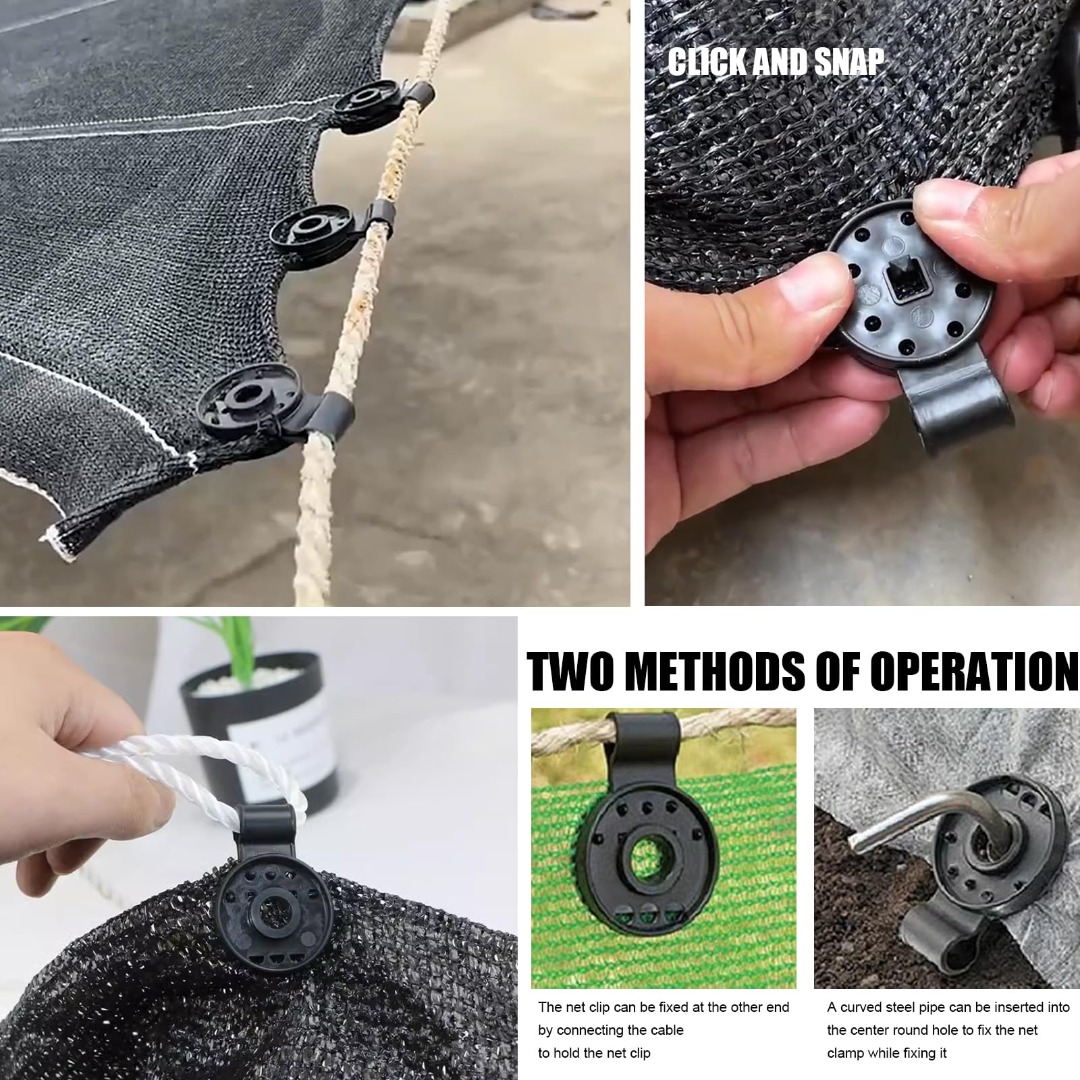 CLICK AND SNAP

TWO METHODS OF OPERATION

The net clip can be fixed at the other end by connecting the cable to hold the net clip

A curved steel pipe can be inserted into the center round hole to fix the net clamp while fixing it