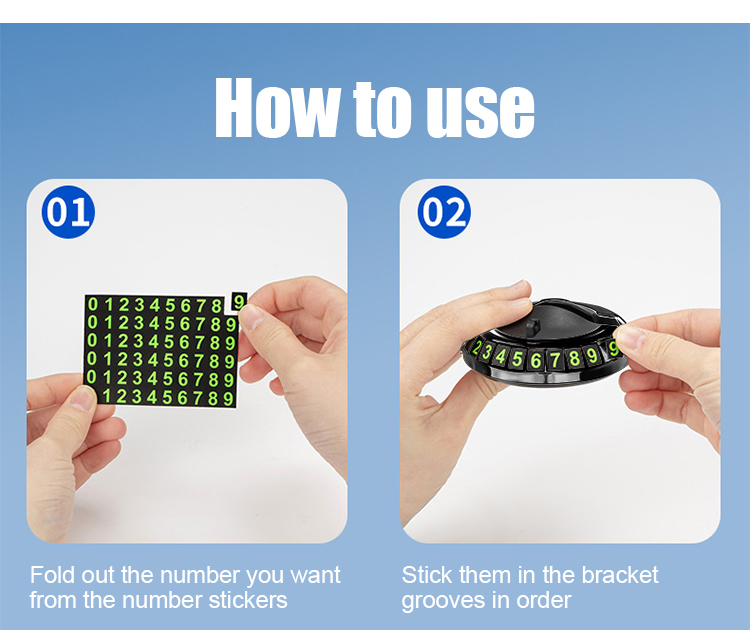 How to use

01

0 1 2 3 4 5 6 7 8 9
0 1 2 3 4 5 6 7 8 9
0 1 2 3 4 5 6 7 8 9
0 1 2 3 4 5 6 7 8 9
0 1 2 3 4 5 6 7 8 9
1 2 3 4 5 6 7 8 9

Fold out the number you want from the number stickers

02

2 3 4 5 6 7 8 9 9

Stick them in the bracket grooves in order