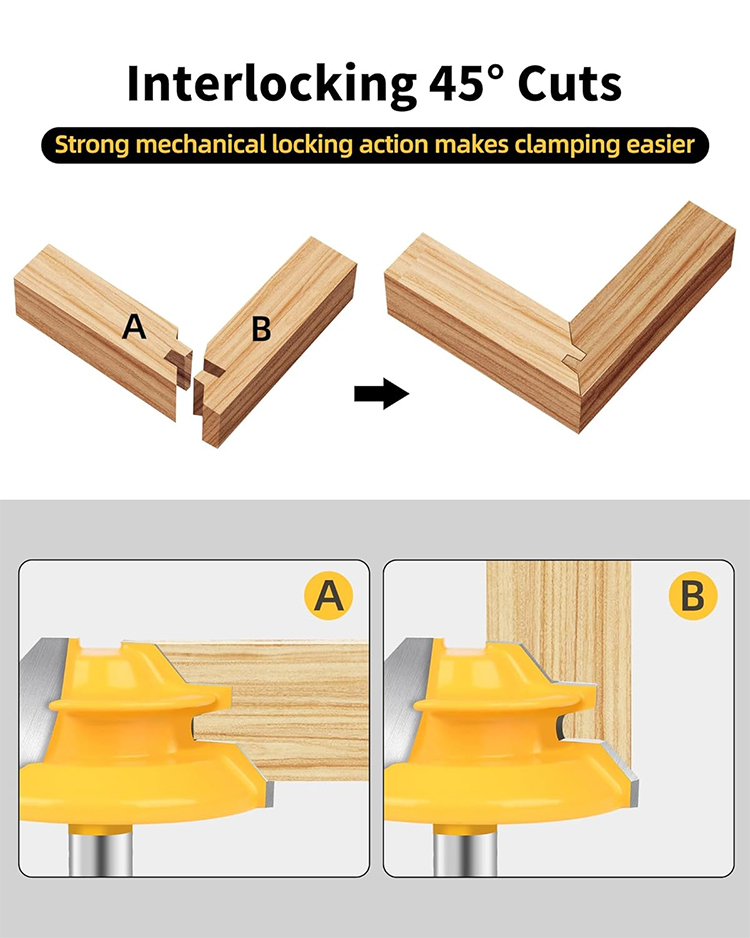 Interlocking 45° Cuts

Strong mechanical locking action makes clamping easier

A

B

A

B