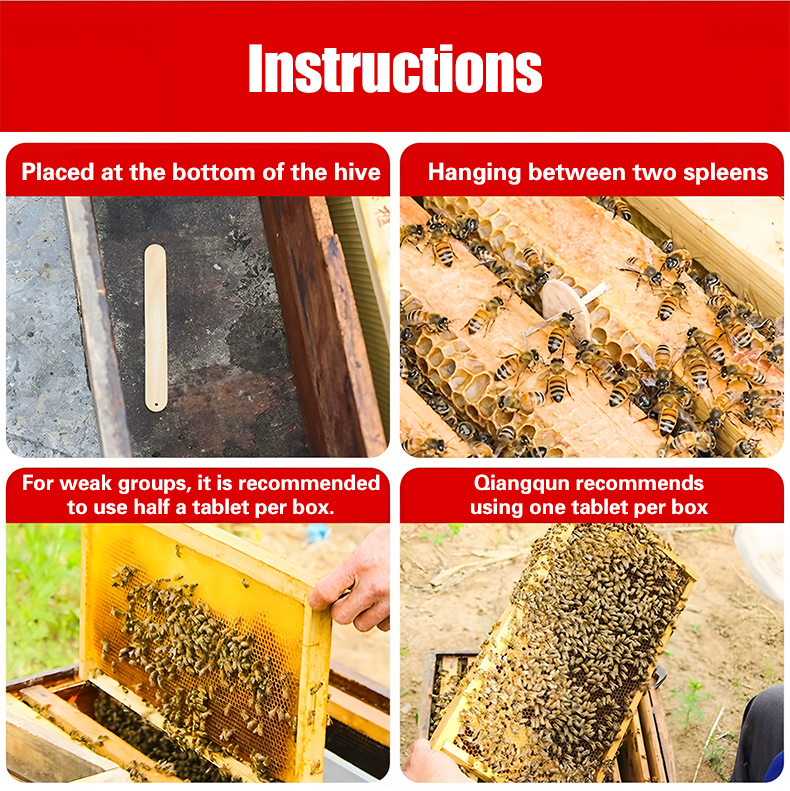 Instructions

Placed at the bottom of the hive

Hanging between two spleens

For weak groups, it is recommended to use half a tablet per box.

Qiangqun recommends using one tablet per box