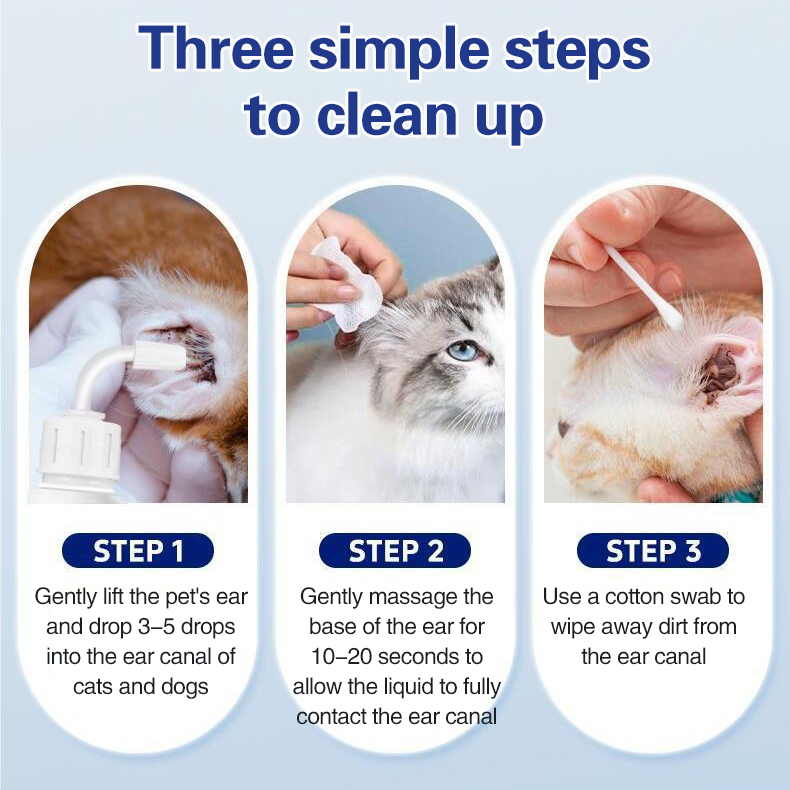 Three simple steps to clean up

STEP 1
Gently lift the pet's ear and drop 3–5 drops into the ear canal of cats and dogs

STEP 2
Gently massage the base of the ear for 10–20 seconds to allow the liquid to fully contact the ear canal

STEP 3
Use a cotton swab to wipe away dirt from the ear canal