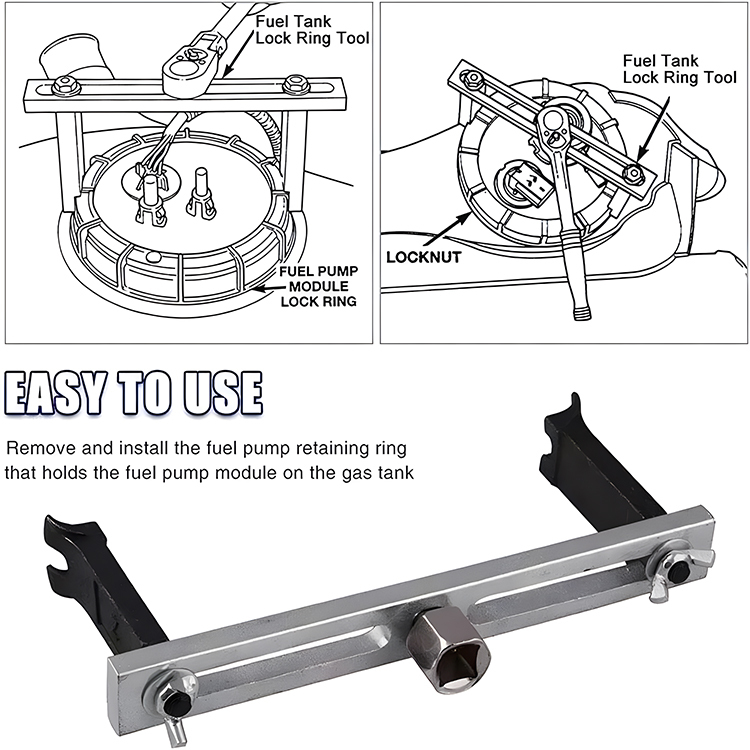 Fuel Tank
Lock Ring Tool

FUEL PUMP
MODULE
LOCK RING

Fuel Tank
Lock Ring Tool

LOCKNUT

EASY TO USE

Remove and install the fuel pump retaining ring that holds the fuel pump module on the gas tank