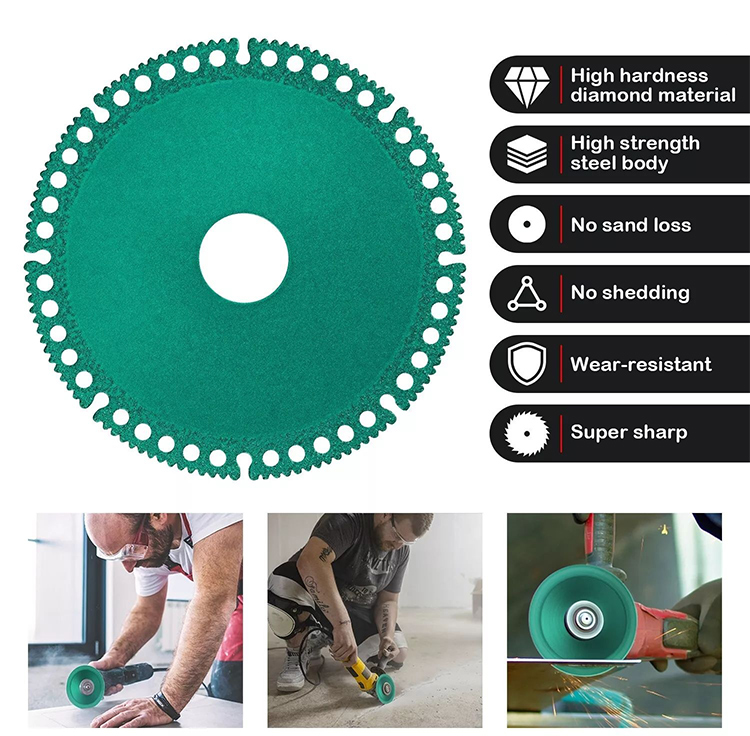 High hardness diamond material

High strength steel body

No sand loss

No shedding

Wear-resistant

Super sharp