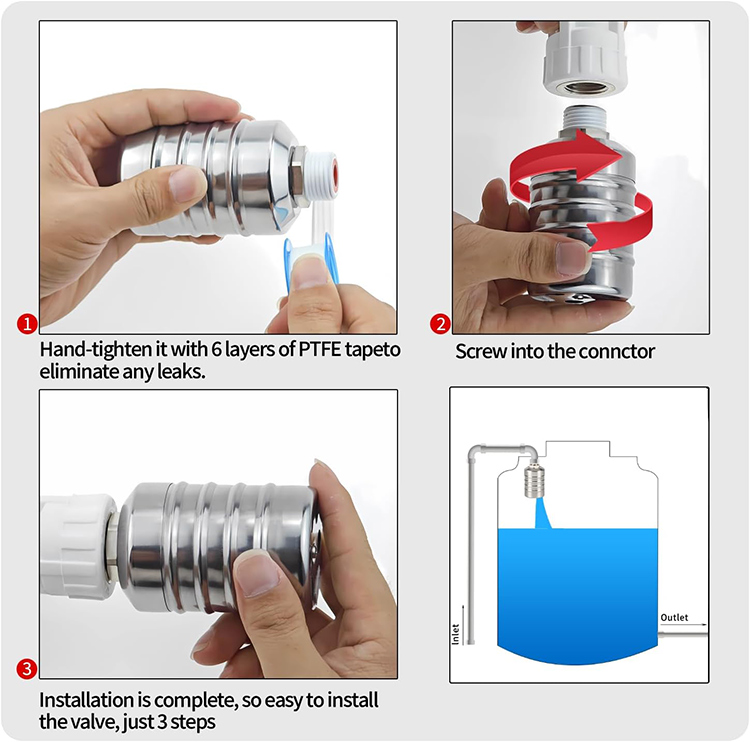 1

Hand-tighten it with 6 layers of PTFE tapeto eliminate any leaks.

2

Screw into the connctor

3

Installation is complete, so easy to install the valve, just 3 steps

Inlet

Outlet