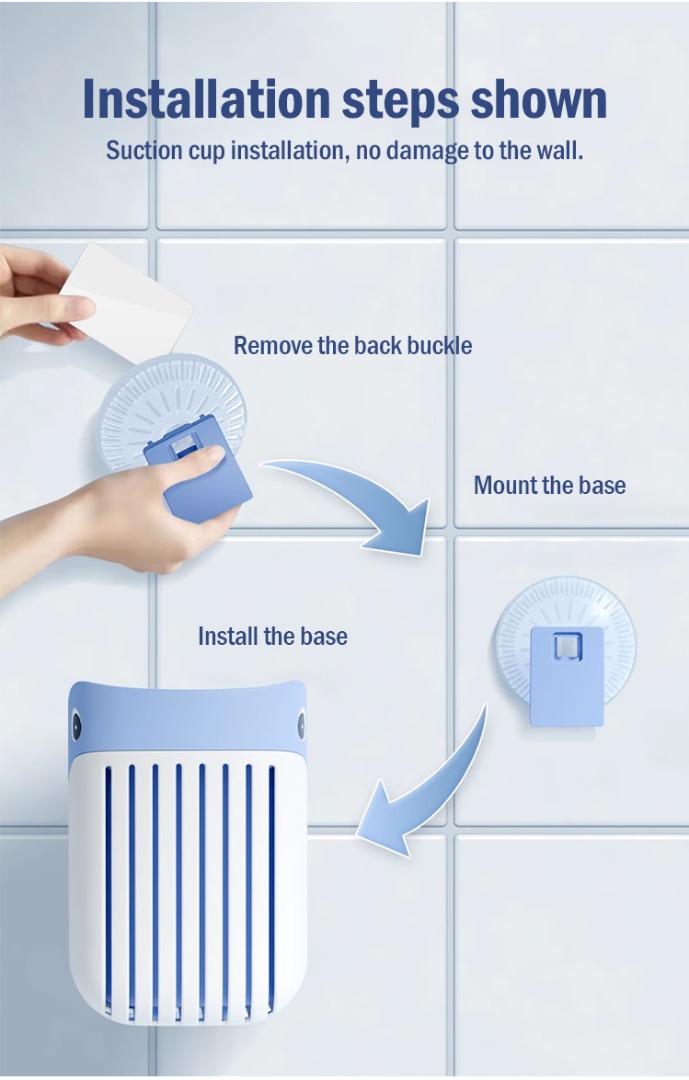 Installation steps shown

Suction cup installation, no damage to the wall.

Remove the back buckle

Mount the base

Install the base