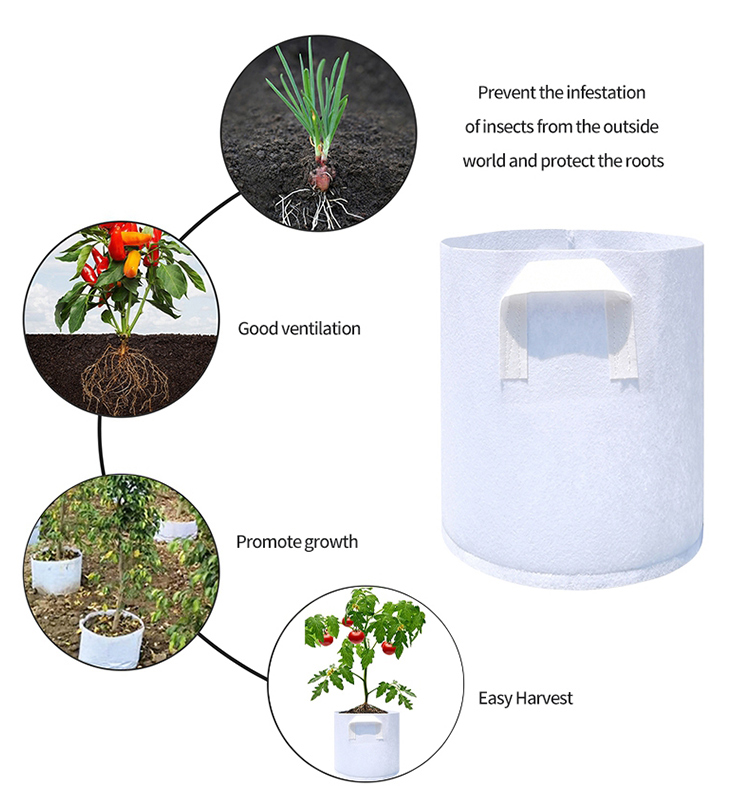 Prevent the infestation of insects from the outside world and protect the roots

Good ventilation

Promote growth

Easy Harvest