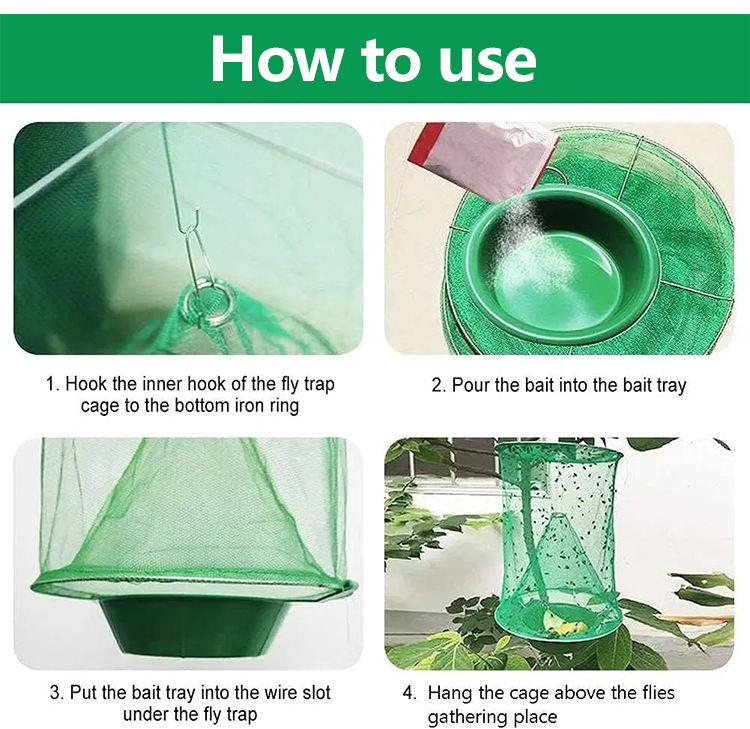 How to use

1. Hook the inner hook of the fly trap cage to the bottom iron ring

2. Pour the bait into the bait tray

3. Put the bait tray into the wire slot under the fly trap

4. Hang the cage above the flies gathering place