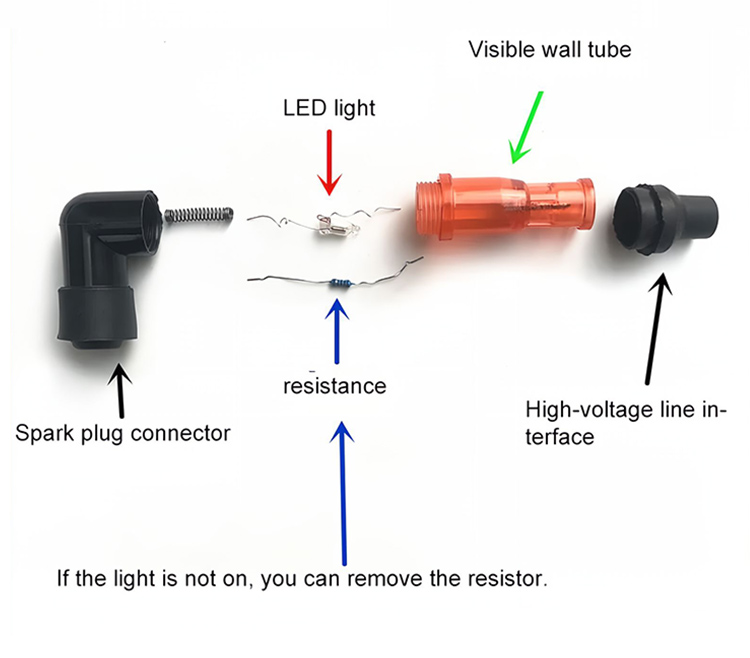 Visible wall tube

LED light

resistance

Spark plug connector

High-voltage line interface

If the light is not on, you can remove the resistor.