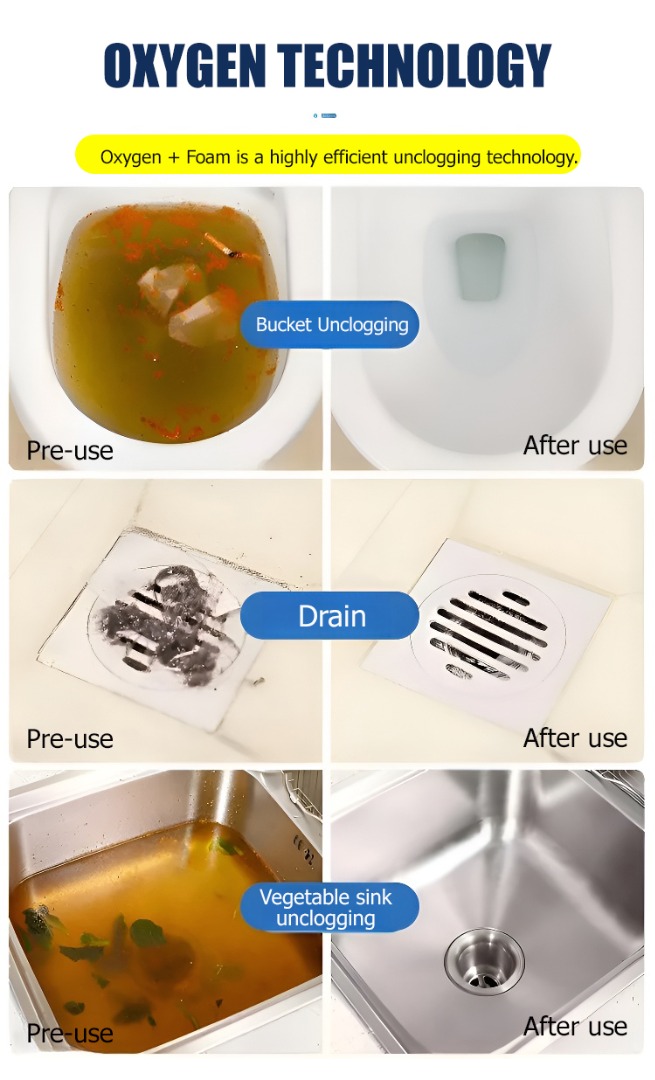 OXYGEN TECHNOLOGY

Oxygen + Foam is a highly efficient unclogging technology.

Bucket Unclogging

Pre-use

After use

Drain

Pre-use

After use

Vegetable sink unclogging

Pre-use

After use