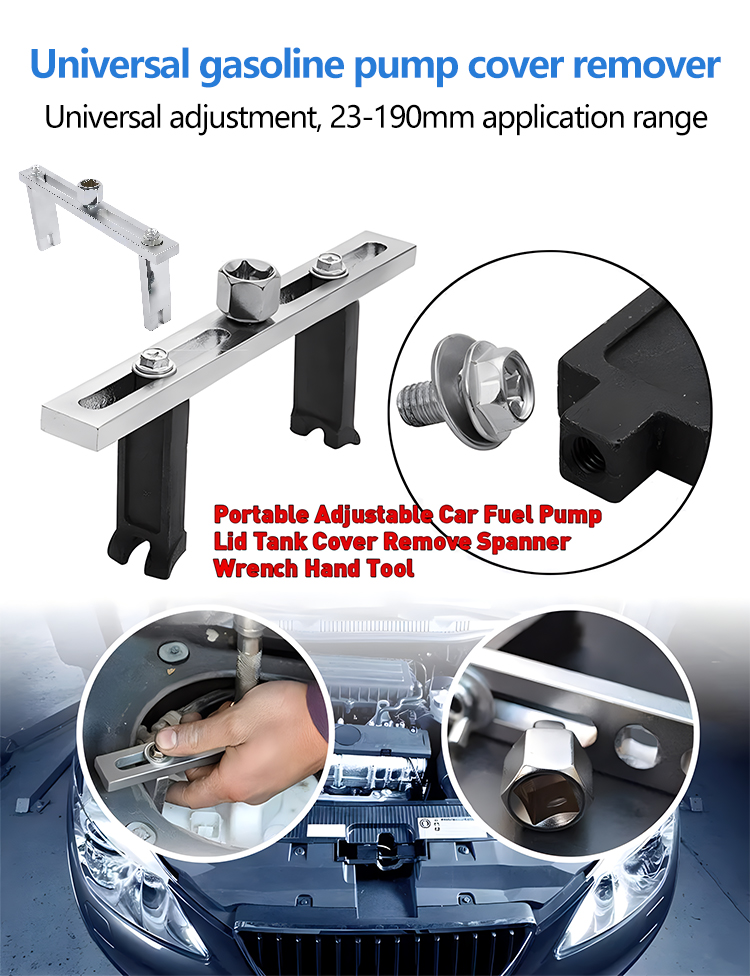 Universal gasoline pump cover remover

Universal adjustment, 23-190mm application range

Portable Adjustable Car Fuel Pump Lid Tank Cover Remove Spanner Wrench Hand Tool