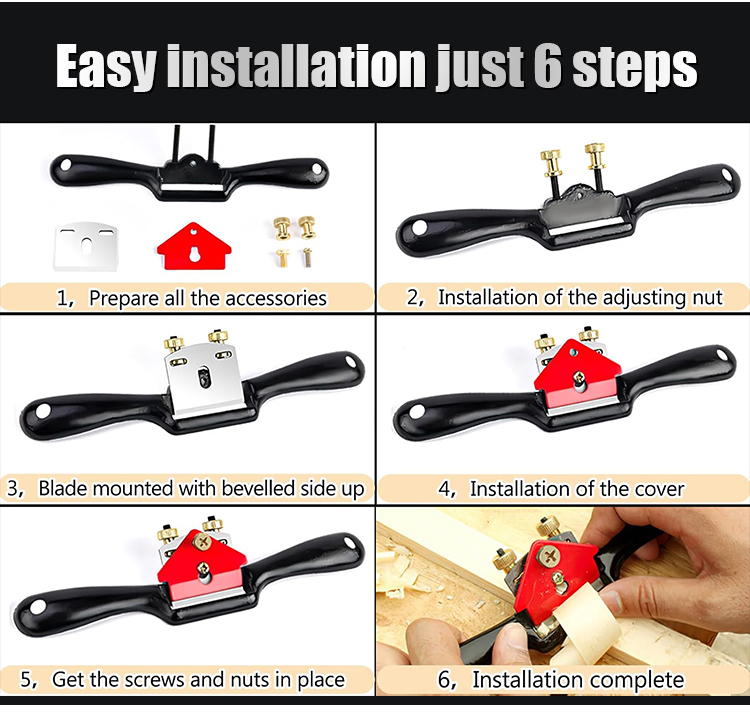 Easy installation just 6 steps

1, Prepare all the accessories

2, Installation of the adjusting nut

3, Blade mounted with bevelled side up

4, Installation of the cover

5, Get the screws and nuts in place

6, Installation complete