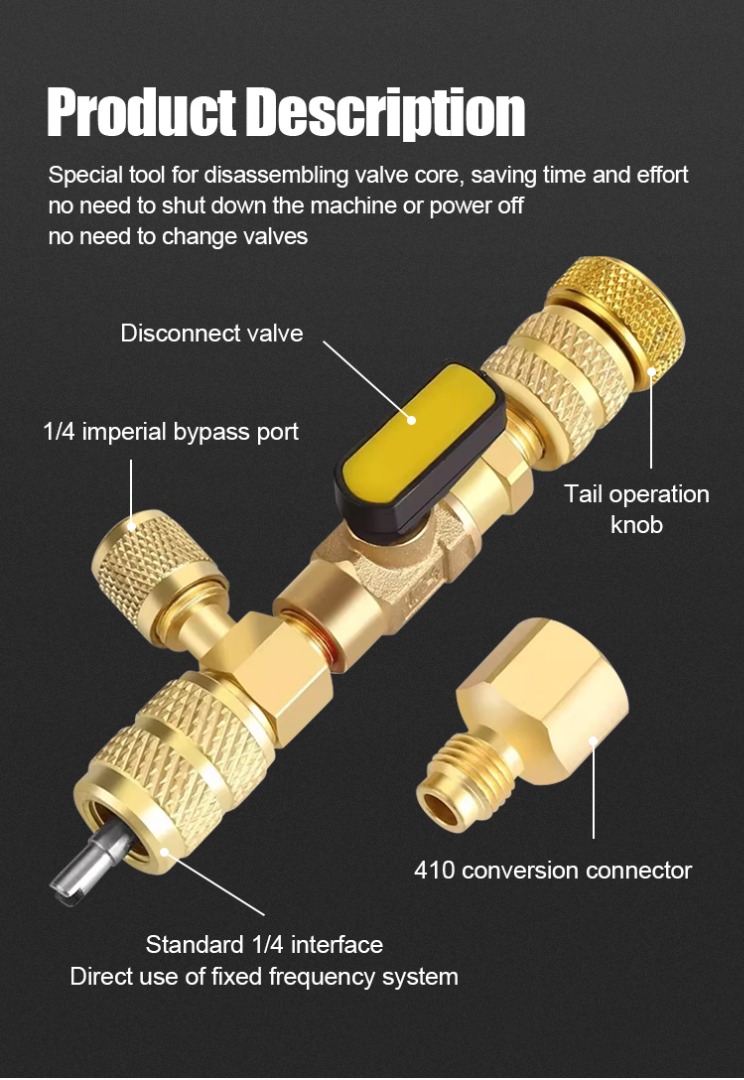 Product Description

Special tool for disassembling valve core, saving time and effort
no need to shut down the machine or power off
no need to change valves

Disconnect valve

1/4 imperial bypass port

Tail operation knob

410 conversion connector

Standard 1/4 interface
Direct use of fixed frequency system