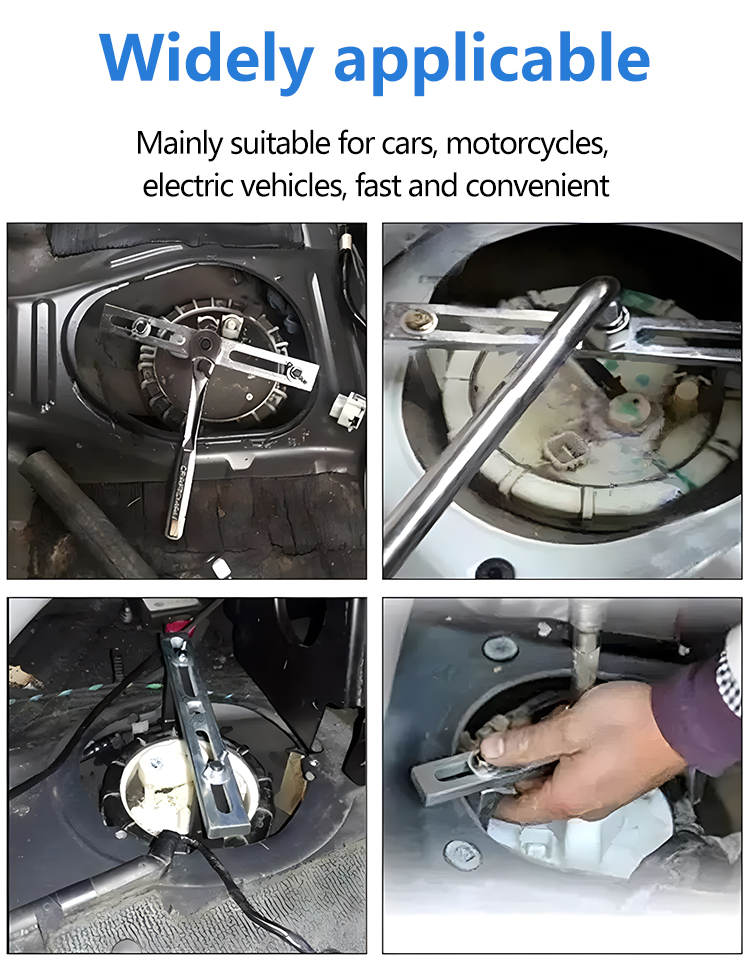 Widely applicable

Mainly suitable for cars, motorcycles, electric vehicles, fast and convenient