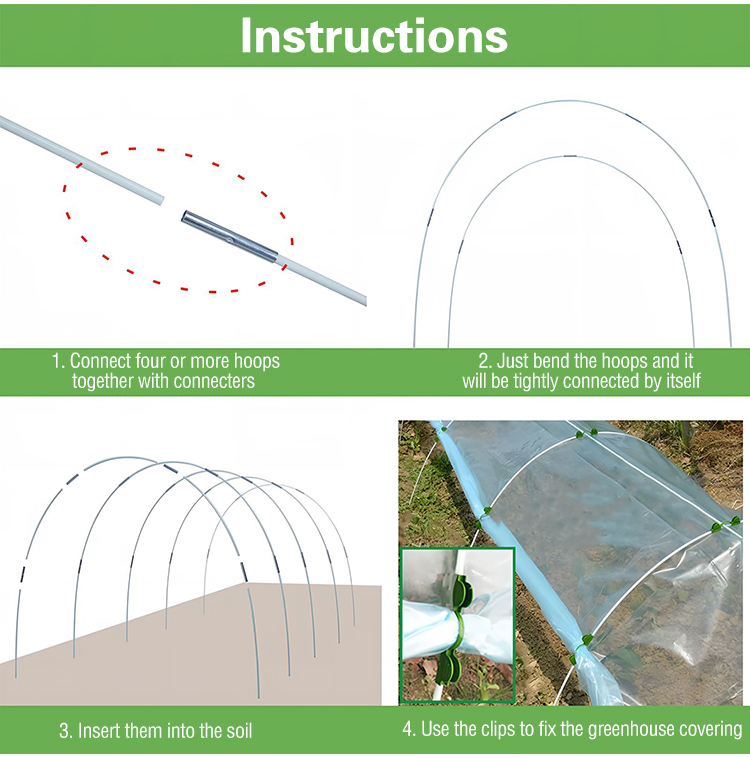 Instructions

1. Connect four or more hoops together with connecters

2. Just bend the hoops and it will be tightly connected by itself

3. Insert them into the soil

4. Use the clips to fix the greenhouse covering