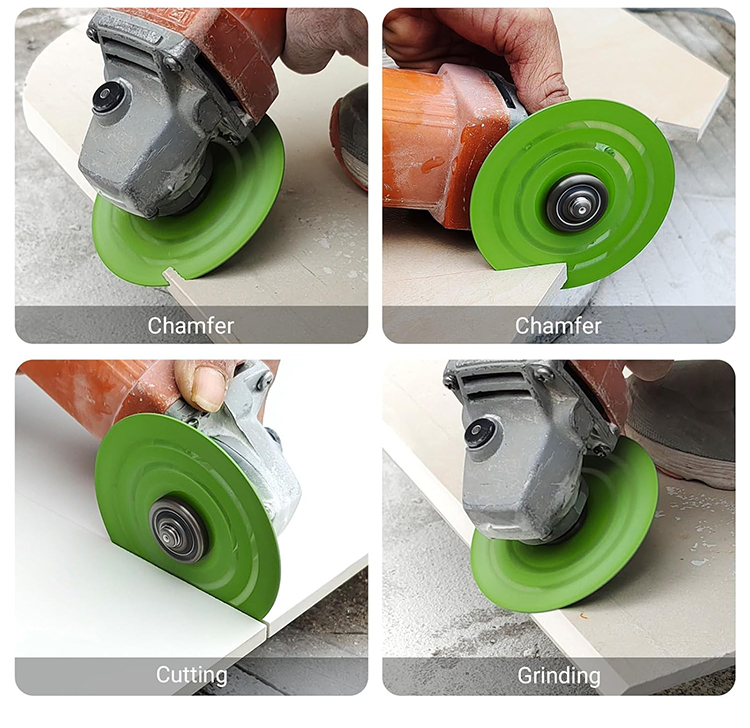 Chamfer

Chamfer

Cutting

Grinding