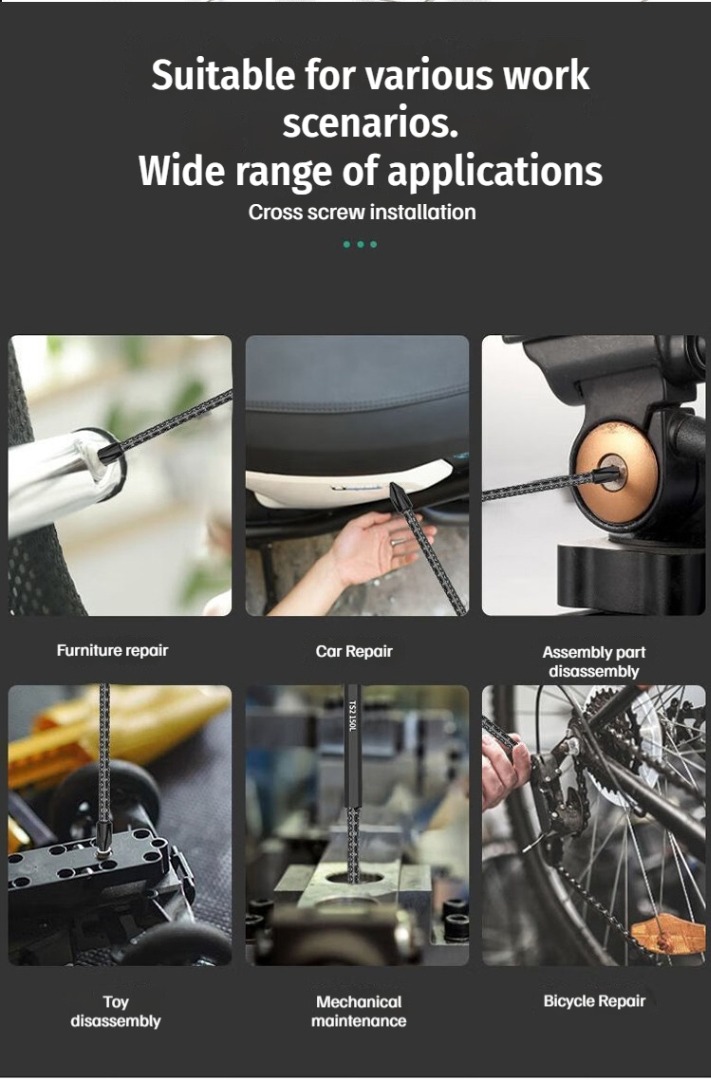 Suitable for various work scenarios.
Wide range of applications

Cross screw installation

Furniture repair

Car Repair

Assembly part disassembly

TS2 150L

Toy disassembly

Mechanical maintenance

Bicycle Repair