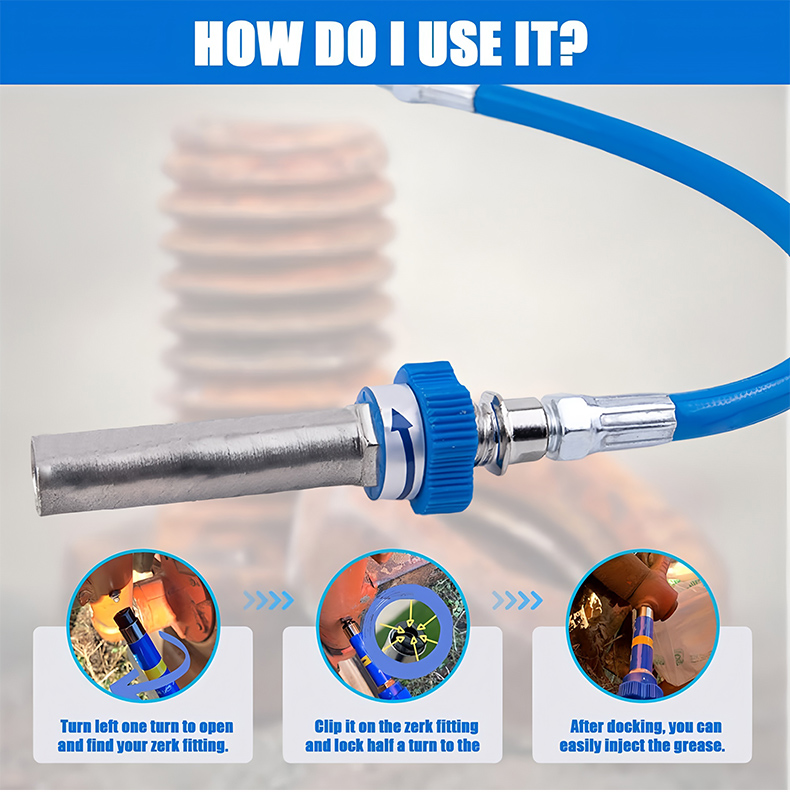 HOW DO I USE IT?

Turn left one turn to open and find your zerk fitting.

Clip it on the zerk fitting and lock half a turn to the

After docking, you can easily inject the grease.