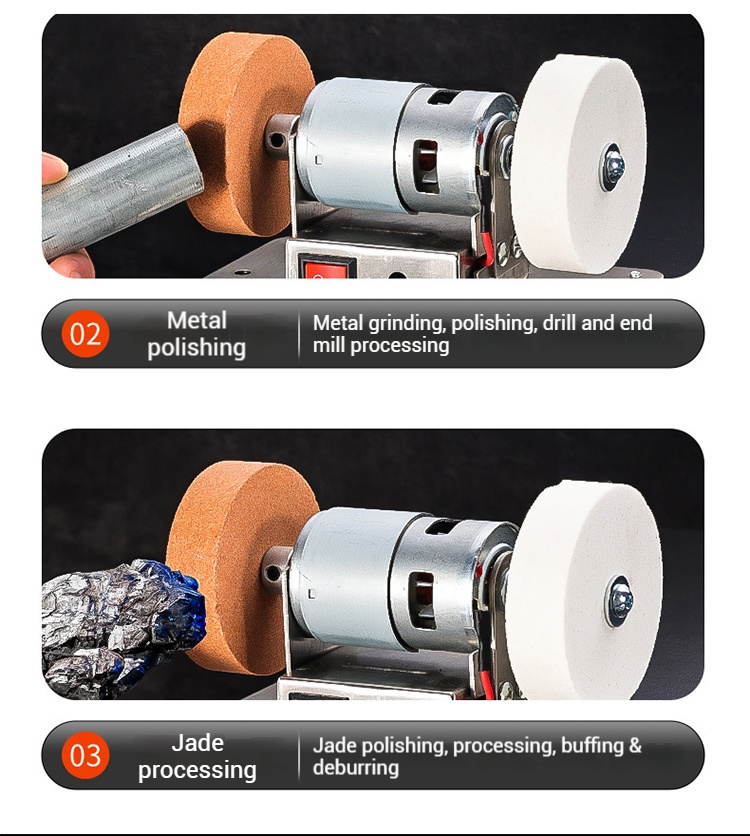 02 Metal polishing

Metal grinding, polishing, drill and end mill processing

03 Jade processing

Jade polishing, processing, buffing & deburring