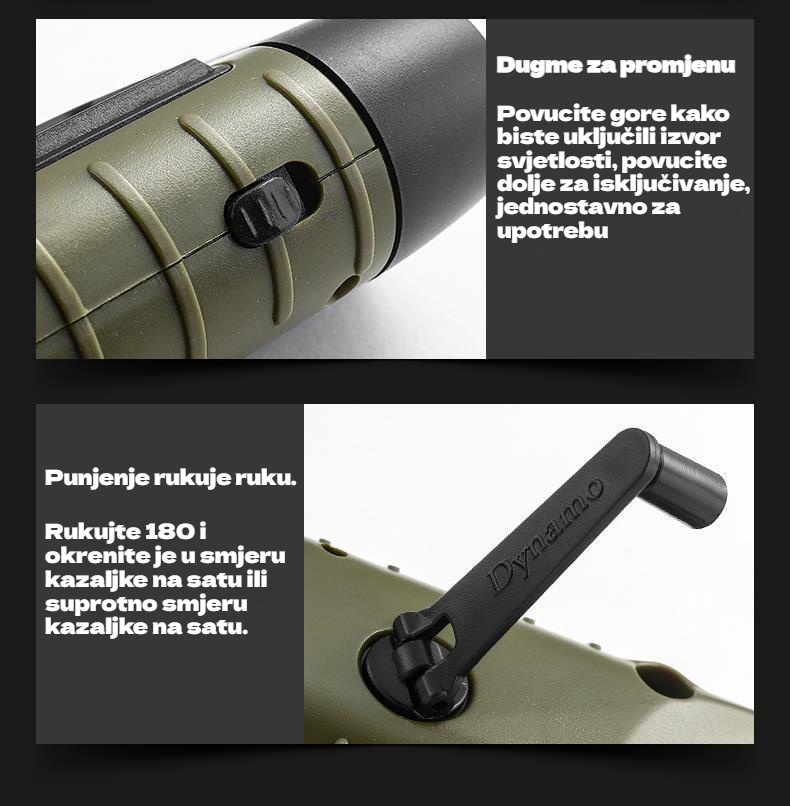 Dugme za promjenu

Povucite gore kako biste uključili izvor svjetlosti, povucite dolje za isključivanje, jednostavno za upotrebu

Punjenje rukuje ruku.

Rukujte 180 i okrenite je u smjeru kazaljke na satu ili suprotno smjeru kazaljke na satu.

Dynamo